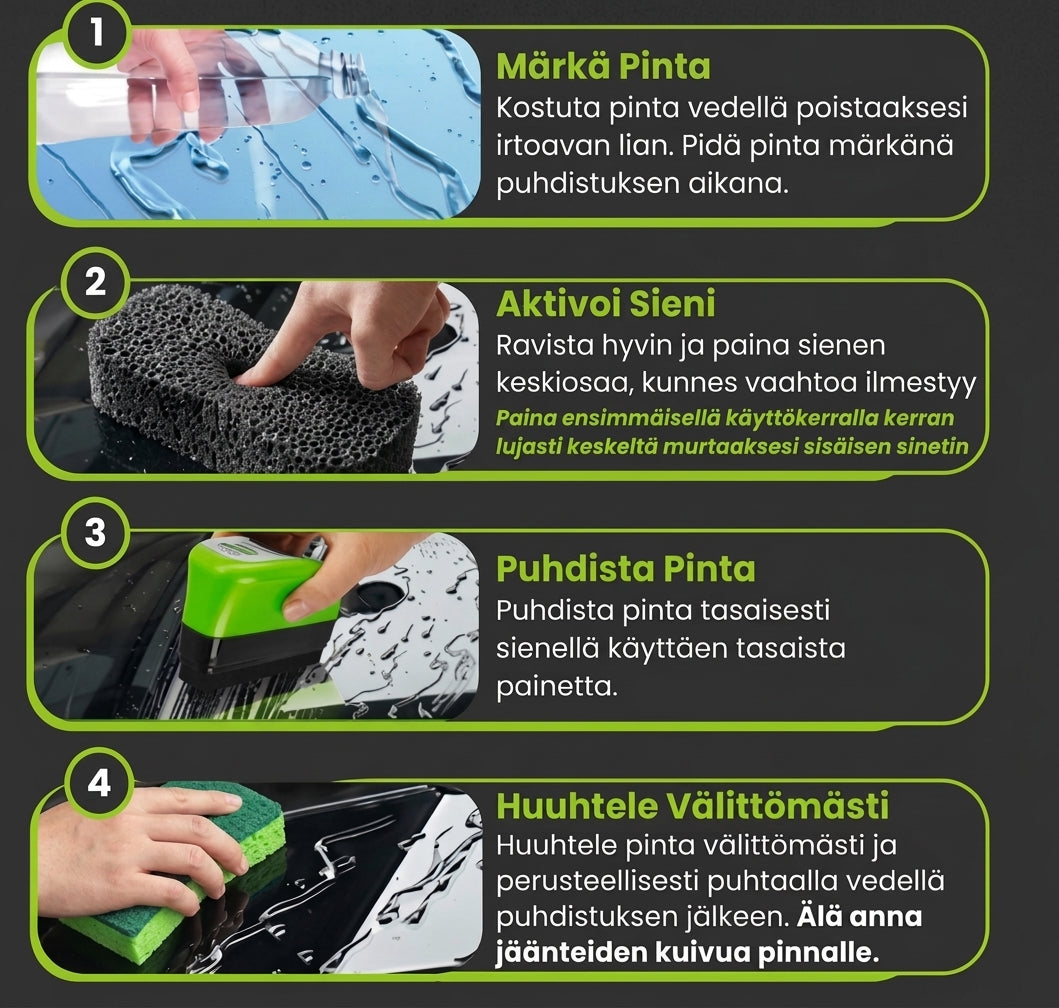 1

Märkä Pinta

Kostuta pinta vedellä poistaaksesi irtoavan lian. Pidä pinta märkänä puhdistuksen aikana.

2

Aktivoi Sieni

Ravista hyvin ja paina sienen keskiosaa, kunnes vaahtoa ilmestyy

Paina ensimmäisellä käyttökerralla kerran lujasti keskeltä murtaaksesi sisäisen sinetin

3

Puhdista Pinta

Puhdista pinta tasaisesti sienellä käyttäen tasaista painetta.

4

Huuhtele Välittömästi

Huuhtele pinta välittömästi ja perusteellisesti puhtaalla vedellä puhdistuksen jälkeen. Älä anna jäänteiden kuivua pinnalle.